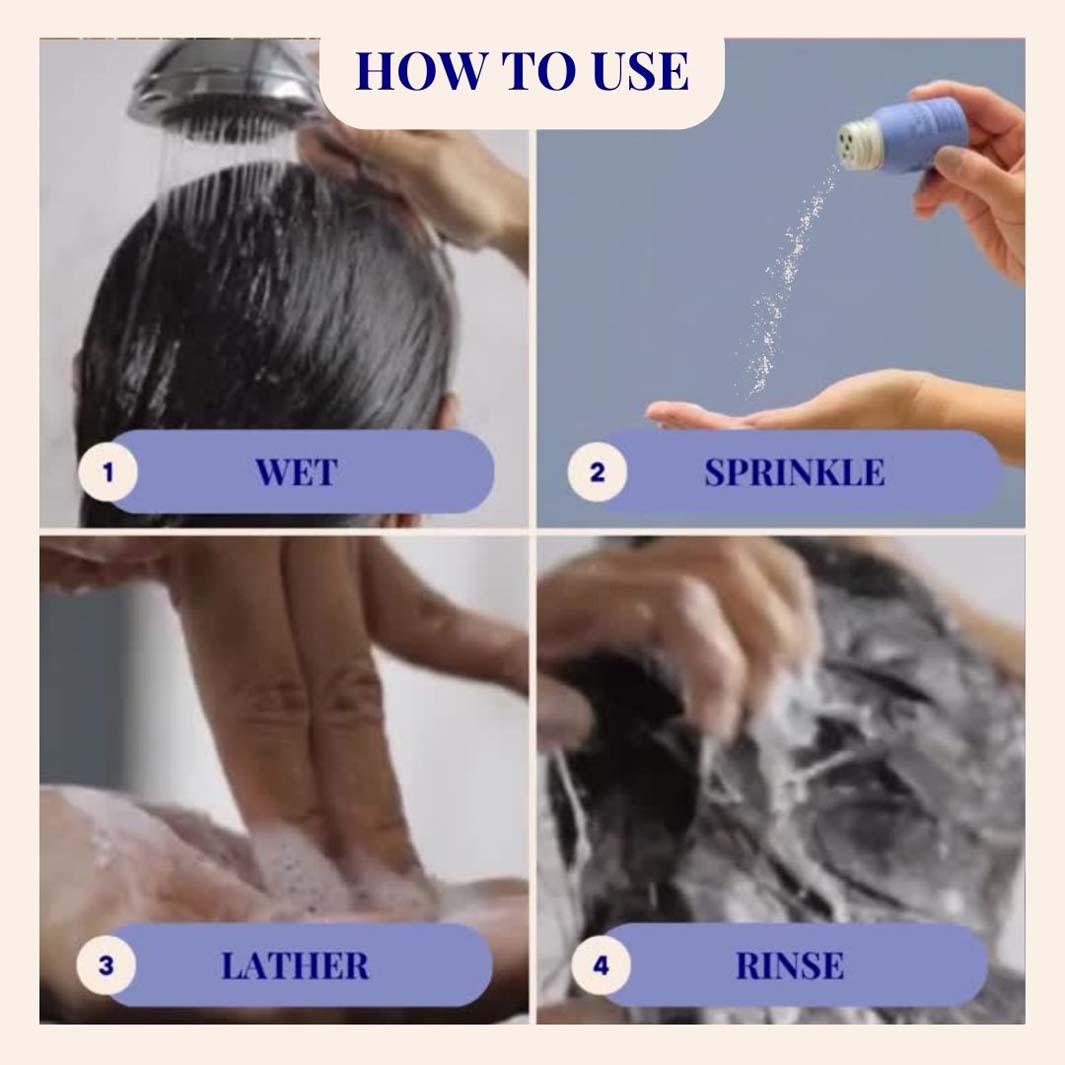 HOW TO USE

1 WET

2 SPRINKLE

3 LATHER

4 RINSE